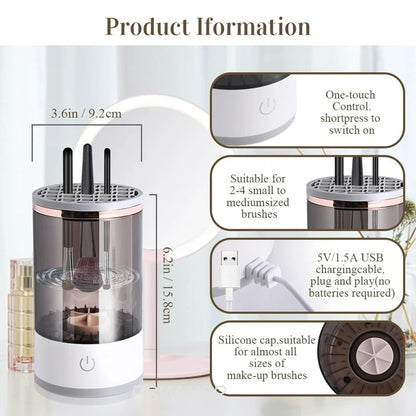 Product Iformation

3.6in / 9.2cm

6.2in / 15.8cm

One-touch Control. shortpress to switch on

Suitable for 2-4 small to mediumsized brushes

5V/1.5A USB chargingcable, plug and play(no batteries required)

Silicone cap,suitable for almost all sizes of make-up brushes