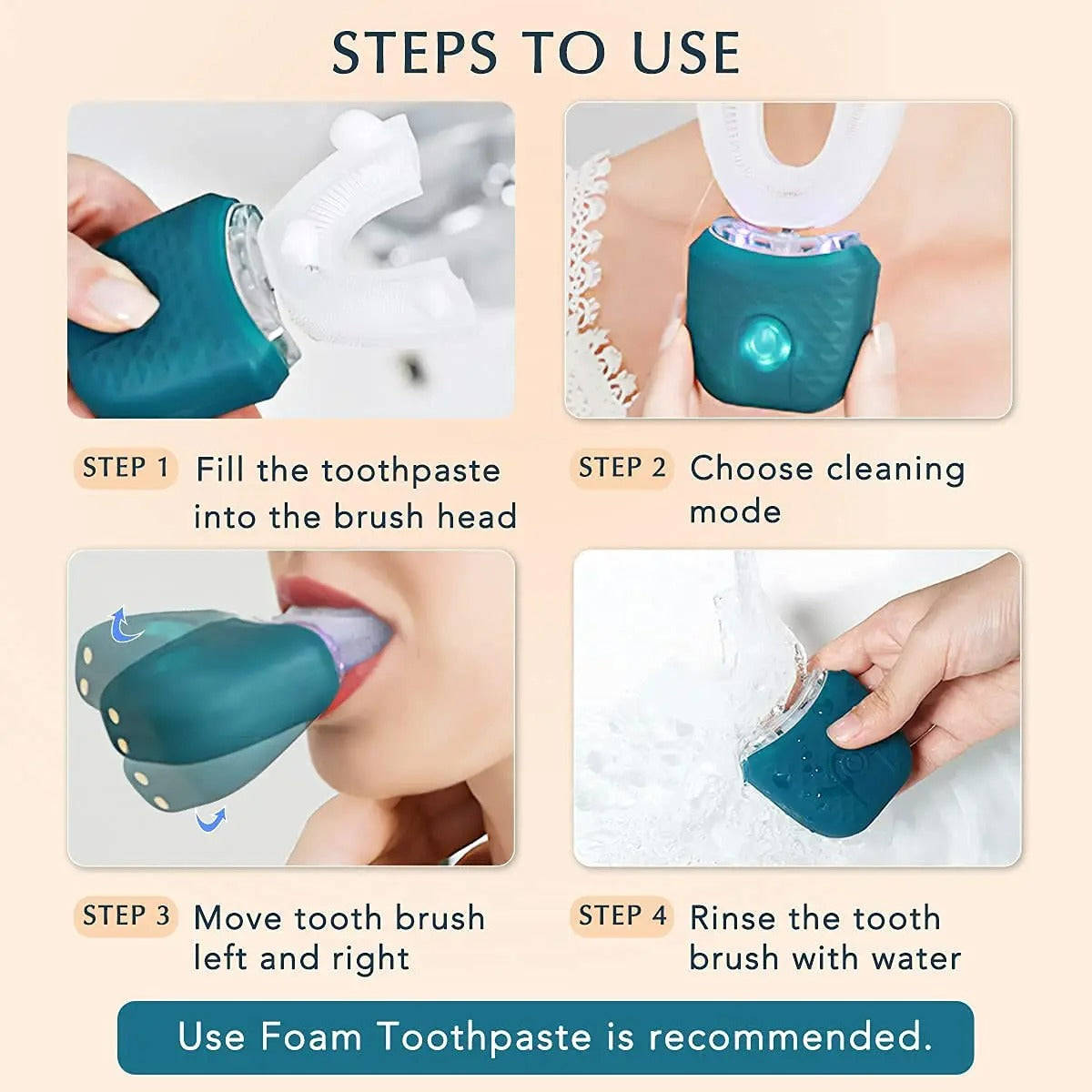 STEPS TO USE

STEP 1 Fill the toothpaste into the brush head

STEP 2 Choose cleaning mode

STEP 3 Move tooth brush left and right

STEP 4 Rinse the tooth brush with water

Use Foam Toothpaste is recommended.